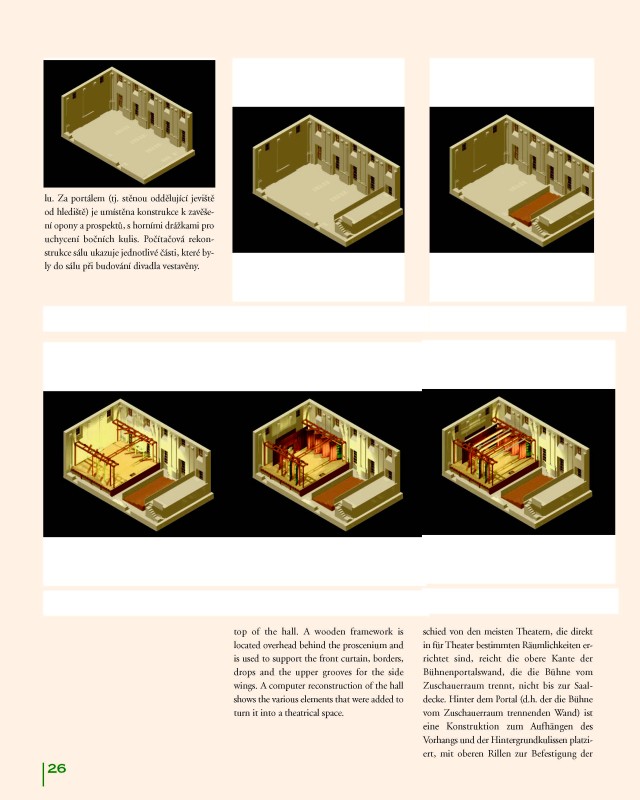 lu. Za portálem (tj. stěnou oddělující jeviště od hlediště) je umístěna konstrukce k zavěšení opony a prospektů, s horními drážkami pro uchycení bočních kulis. Počítačová rekonstrukce sálu ukazuje jednotlivé části, které byly do sálu při budování divadla vestavěny.

top of the hall. A wooden framework is located overhead behind the proscenium and is used to support the front curtain, borders, drops and the upper grooves for the side wings. A computer reconstruction of the hall shows the various elements that were added to turn it into a theatrical space.

schied von den meisten Theatern, die direkt in für Theater bestimmten Räumlichkeiten errichtet sind, reicht die obere Kante der Bühnenportalswand, die die Bühne vom Zuschauerraum trennt, nicht bis zur Saaldecke. Hinter dem Portal (d.h. der die Bühne vom Zuschauerraum trennenden Wand) ist eine Konstruktion zum Aufhängen des Vorhangs und der Hintergrundkulissen platziert, mit oberen Rillen zur Befestigung der

26